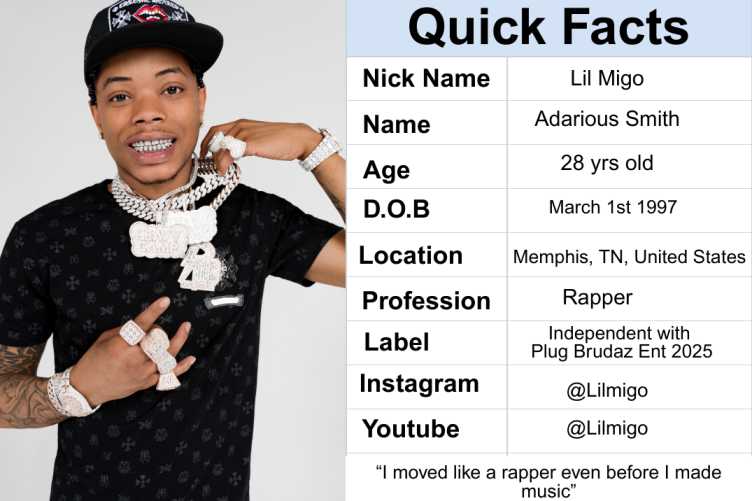 Quick Facts

| Nick Name | Lil Migo |
|---|---|
| Name | Adarious Smith |
| Age | 28 yrs old |
| D.O.B | March 1st 1997 |
| Location | Memphis, TN, United States |
| Profession | Rapper |
| Label | Independent with Plug Brudaz Ent 2025 |
| Instagram | @Lilmigo |
| Youtube | @Lilmigo |

“I moved like a rapper even before I made music”